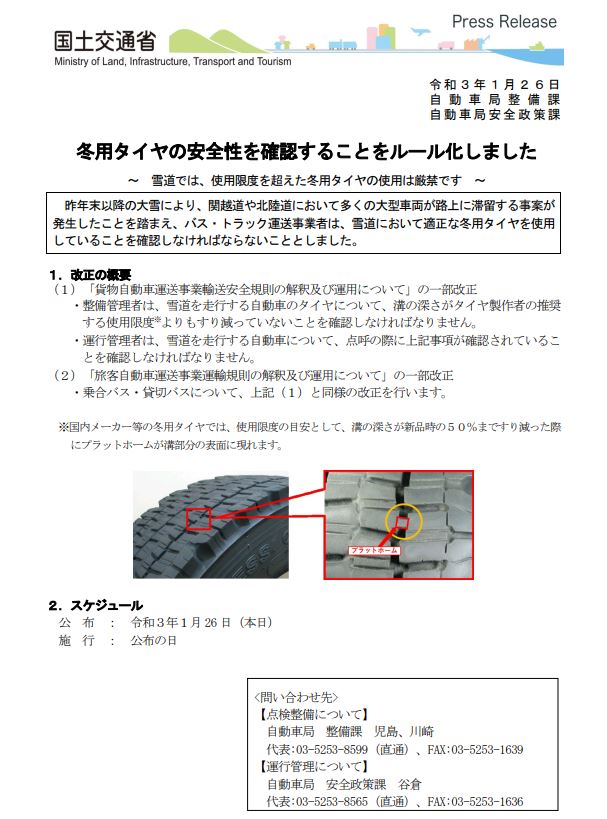 国土交通省
Ministry of Land, Infrastructure, Transport and Tourism

Press Release

令和３年１月２６日
自動車局整備課
自動車局安全政策課

冬用タイヤの安全性を確認することをルール化しました

～　雪道では、使用限度を超えた冬用タイヤの使用は厳禁です　～

昨年末以降の大雪により、関越道や北陸道において多くの大型車両が路上に滞留する事案が発生したことを踏まえ、バス・トラック運送事業者は、雪道において適正な冬用タイヤを使用していることを確認しなければならないこととしました。

１．改正の概要
（１）「貨物自動車運送事業輸送安全規則の解釈及び運用について」の一部改正
・整備管理者は、雪道を走行する自動車のタイヤについて、溝の深さがタイヤ製作者の推奨する使用限度※よりもすり減っていないことを確認しなければなりません。
・運行管理者は、雪道を走行する自動車について、点呼の際に上記事項が確認されていることを確認しなければなりません。
（２）「旅客自動車運送事業運輸規則の解釈及び運用について」の一部改正
・乗合バス・貸切バスについて、上記（１）と同様の改正を行います。

※国内メーカー等の冬用タイヤでは、使用限度の目安として、溝の深さが新品時の５０％まですり減った際にプラットホームが溝部分の表面に現れます。

プラットホーム

２．スケジュール
公　布　：　令和３年１月26日（本日）
施　行　：　公布の日

＜問い合わせ先＞
【点検整備について】
自動車局　整備課　児島、川崎
代表:03-5253-8599（直通）、FAX:03-5253-1639
【運行管理について】
自動車局　安全政策課　谷倉
代表:03-5253-8565（直通）、FAX:03-5253-1636